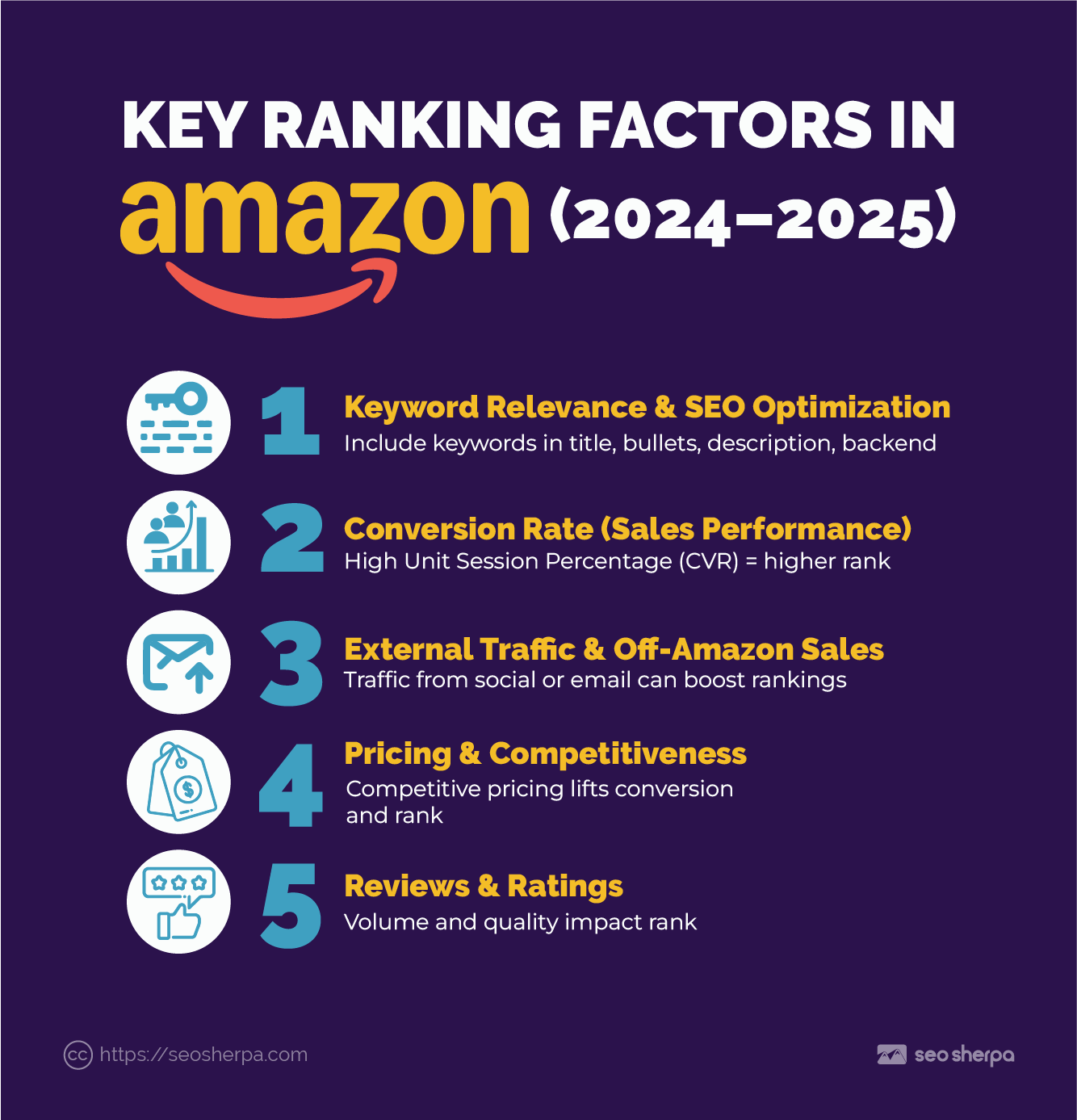 KEY RANKING FACTORS IN
amazon (2024–2025)

1 Keyword Relevance & SEO Optimization
Include keywords in title, bullets, description, backend

2 Conversion Rate (Sales Performance)
High Unit Session Percentage (CVR) = higher rank

3 External Traffic & Off-Amazon Sales
Traffic from social or email can boost rankings

4 Pricing & Competitiveness
Competitive pricing lifts conversion and rank

5 Reviews & Ratings
Volume and quality impact rank

cc https://seosherpa.com

seo sherpa